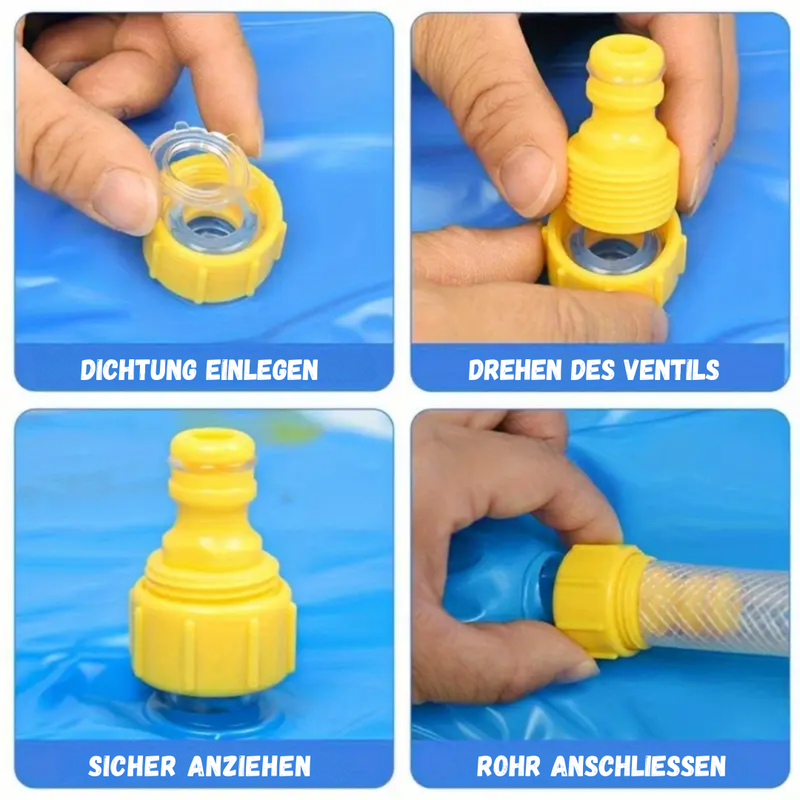 DICHTUNG EINLEGEN

DREHEN DES VENTILS

SICHER ANZIEHEN

ROHR ANSCHLIESSEN