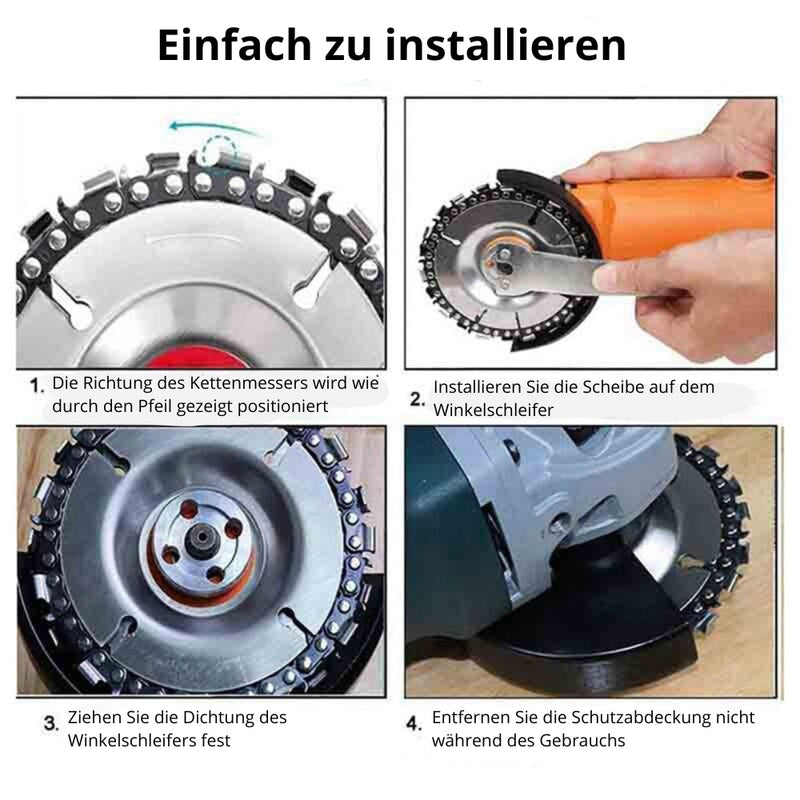 Einfach zu installieren

1. Die Richtung des Kettenmessers wird wie durch den Pfeil gezeigt positioniert

2. Installieren Sie die Scheibe auf dem Winkelschleifer

3. Ziehen Sie die Dichtung des Winkelschleifers fest

4. Entfernen Sie die Schutzabdeckung nicht während des Gebrauchs